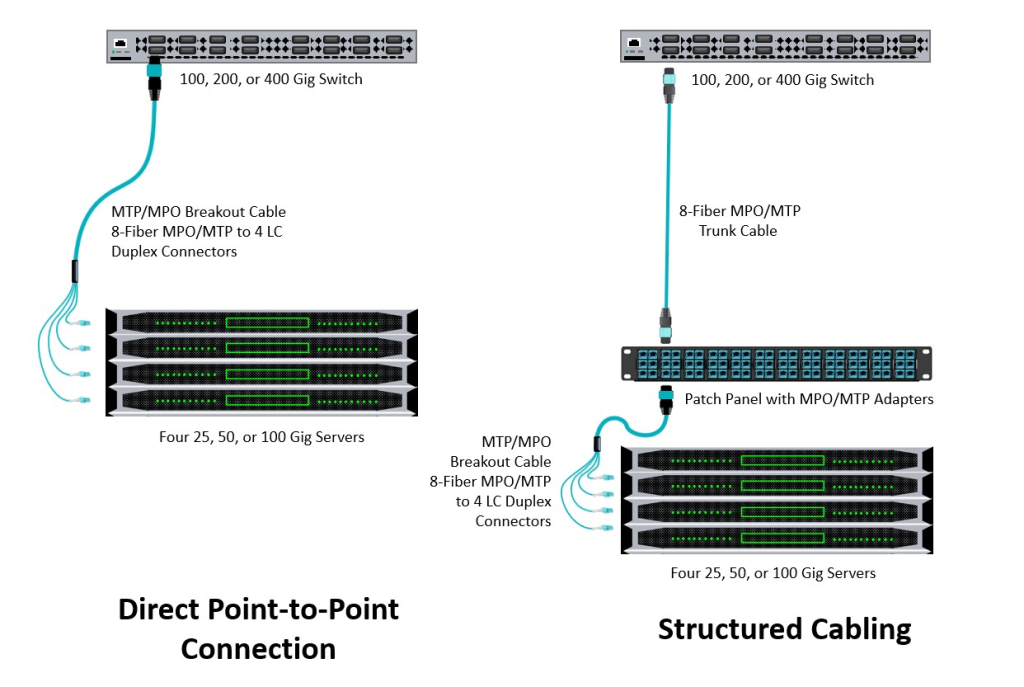 100, 200, or 400 Gig Switch

MTP/MPO Breakout Cable
8-Fiber MPO/MTP to 4 LC
Duplex Connectors

Four 25, 50, or 100 Gig Servers

Direct Point-to-Point
Connection

100, 200, or 400 Gig Switch

8-Fiber MPO/MTP
Trunk Cable

Patch Panel with MPO/MTP Adapters

MTP/MPO
Breakout Cable
8-Fiber MPO/MTP
to 4 LC Duplex
Connectors

Four 25, 50, or 100 Gig Servers

Structured Cabling